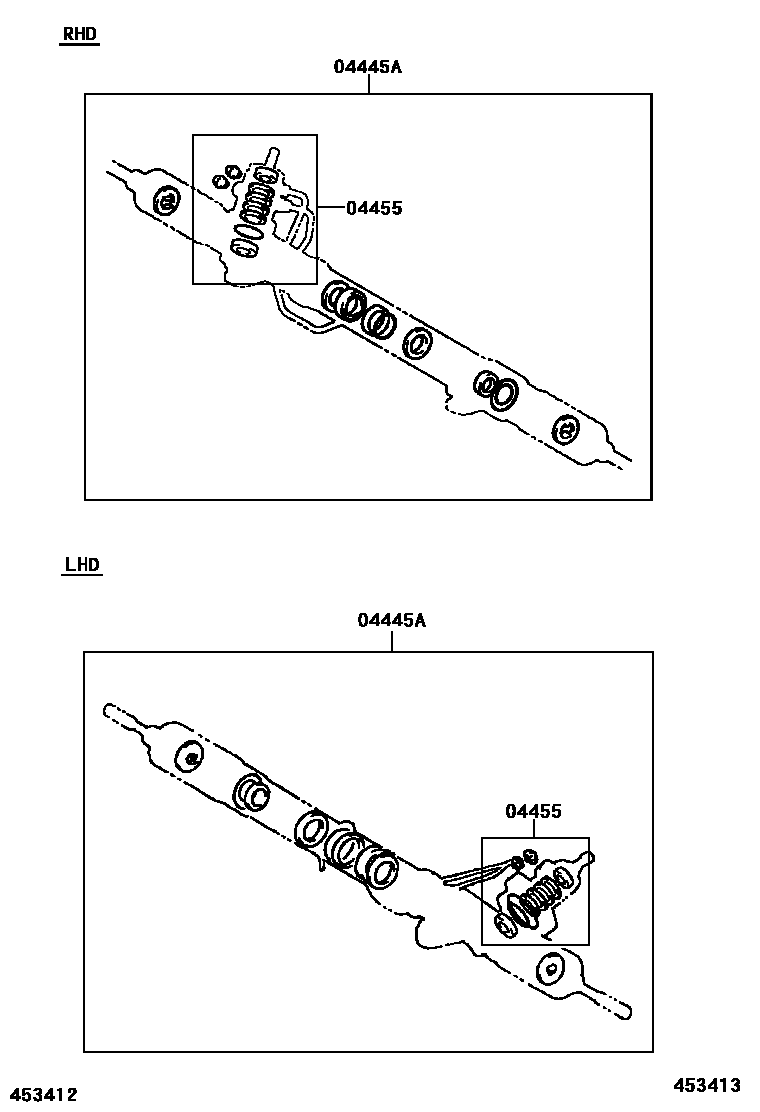 RHD

04445A

04455

LHD

04445A

04455

453412

453413